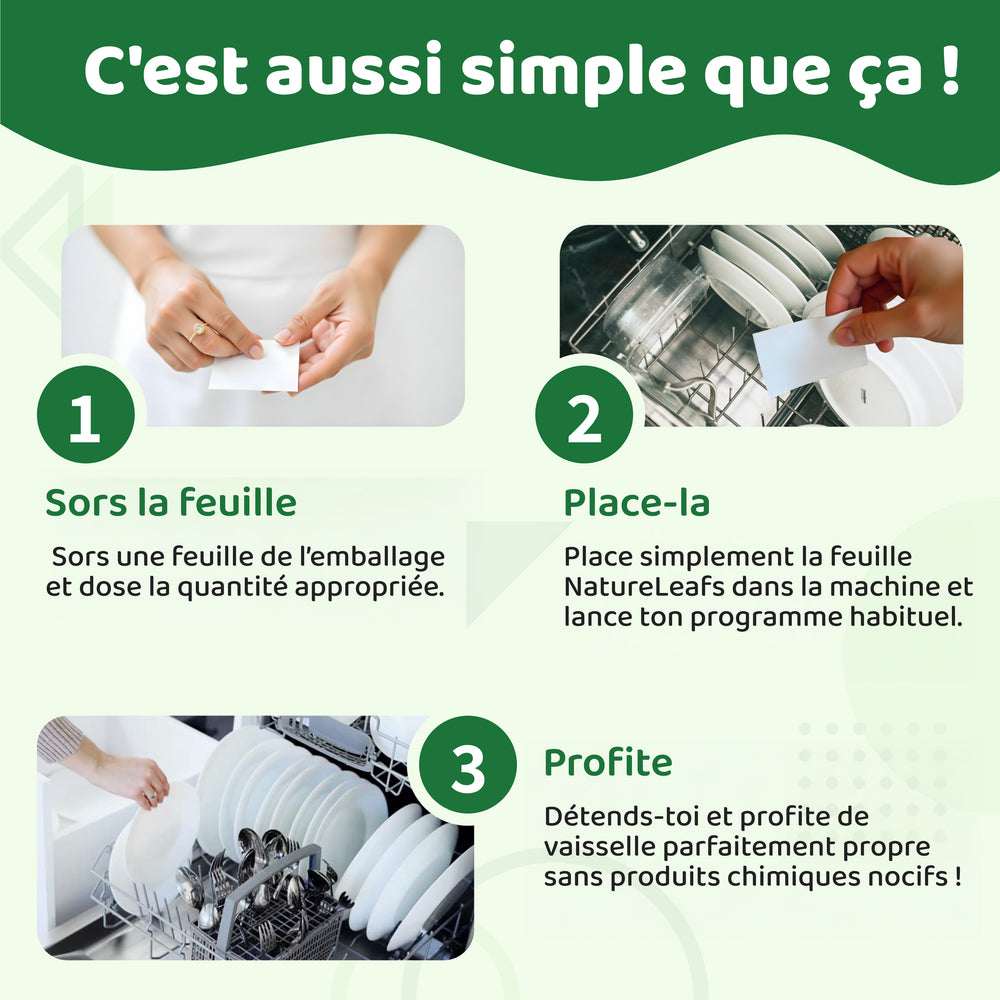 C'est aussi simple que ça !

1

Sors la feuille

Sors une feuille de l'emballage et dose la quantité appropriée.

2

Place-la

Place simplement la feuille NatureLeafs dans la machine et lance ton programme habituel.

3

Profite

Détends-toi et profite de vaisselle parfaitement propre sans produits chimiques nocifs !